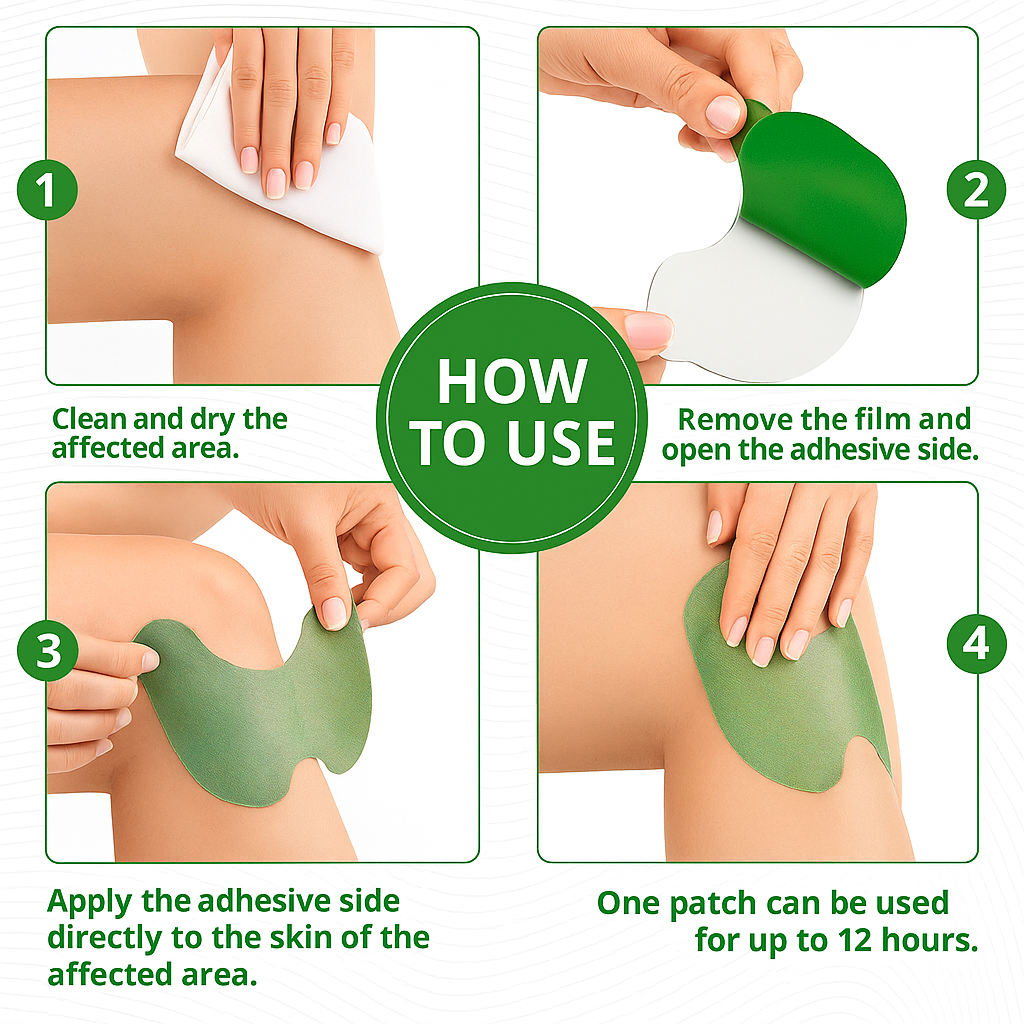 HOW TO USE

1

Clean and dry the affected area.

2

Remove the film and open the adhesive side.

3

Apply the adhesive side directly to the skin of the affected area.

4

One patch can be used for up to 12 hours.